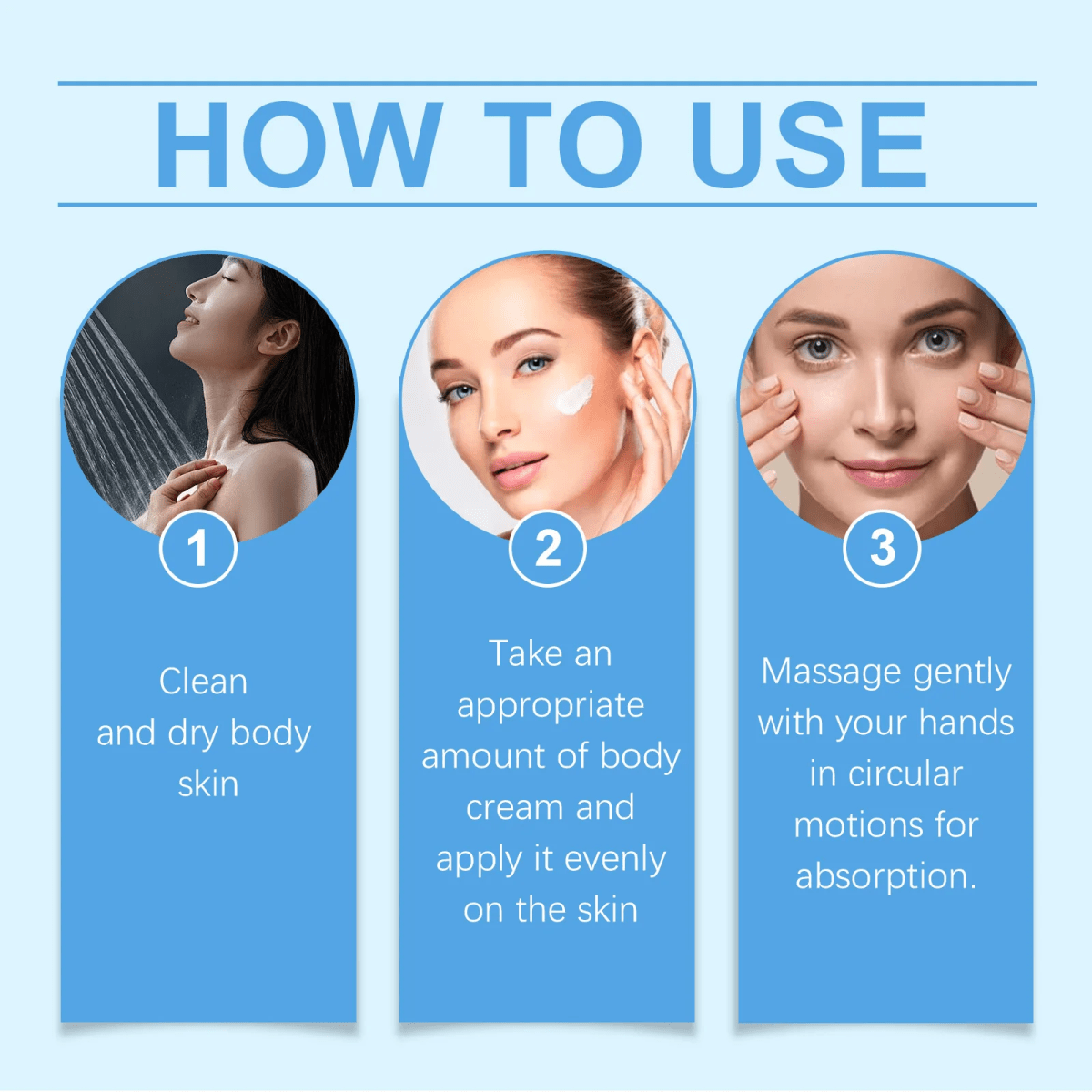 HOW TO USE

1

Clean and dry body skin

2

Take an appropriate amount of body cream and apply it evenly on the skin

3

Massage gently with your hands in circular motions for absorption.