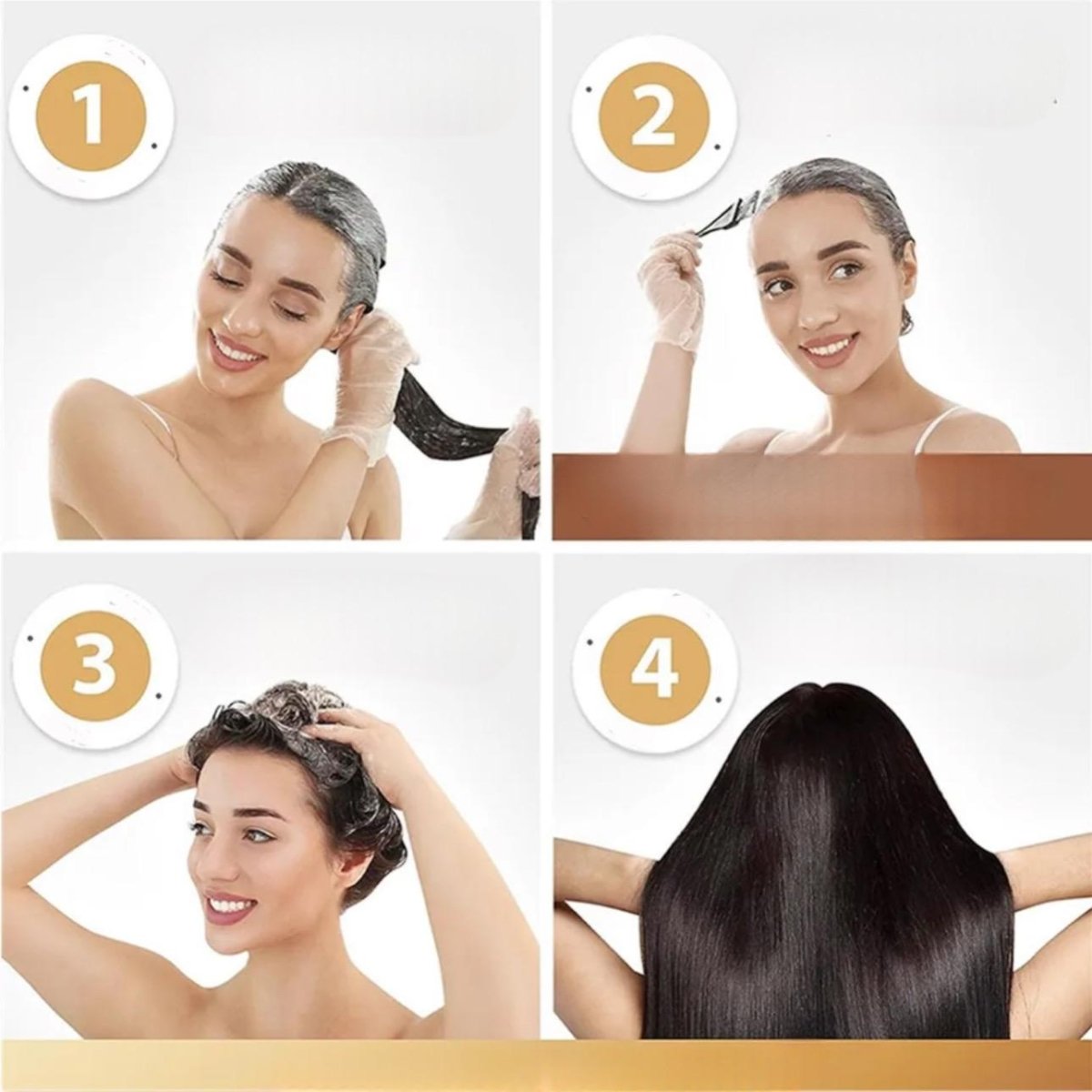 1

2

3

4